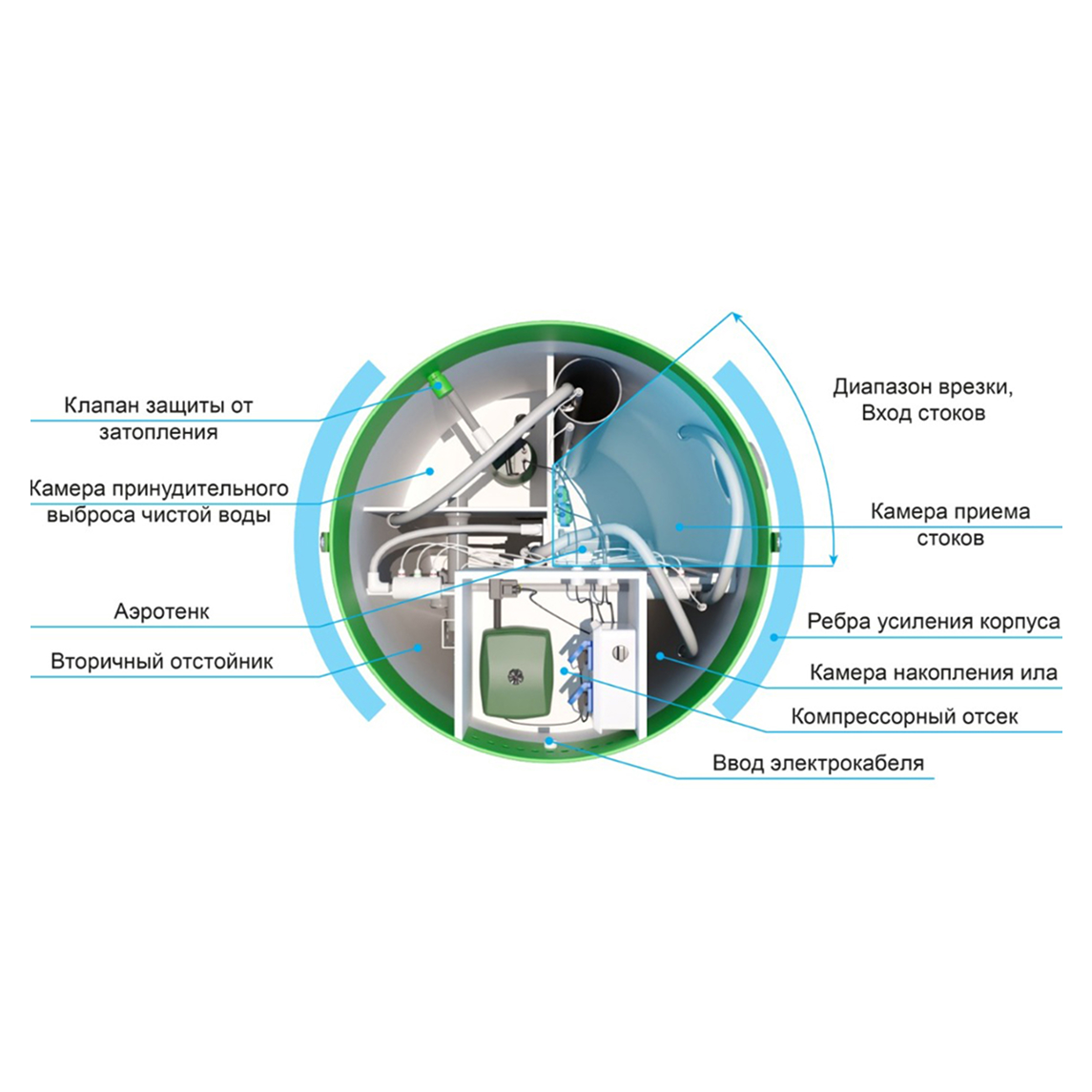 Клапан защиты от затопления

Камера принудительного выброса чистой воды

Аэротенк

Вторичный отстойник

Диапазон врезки, Вход стоков

Камера приема стоков

Ребра усиления корпуса

Камера накопления ила

Компрессорный отсек

Ввод электрокабеля