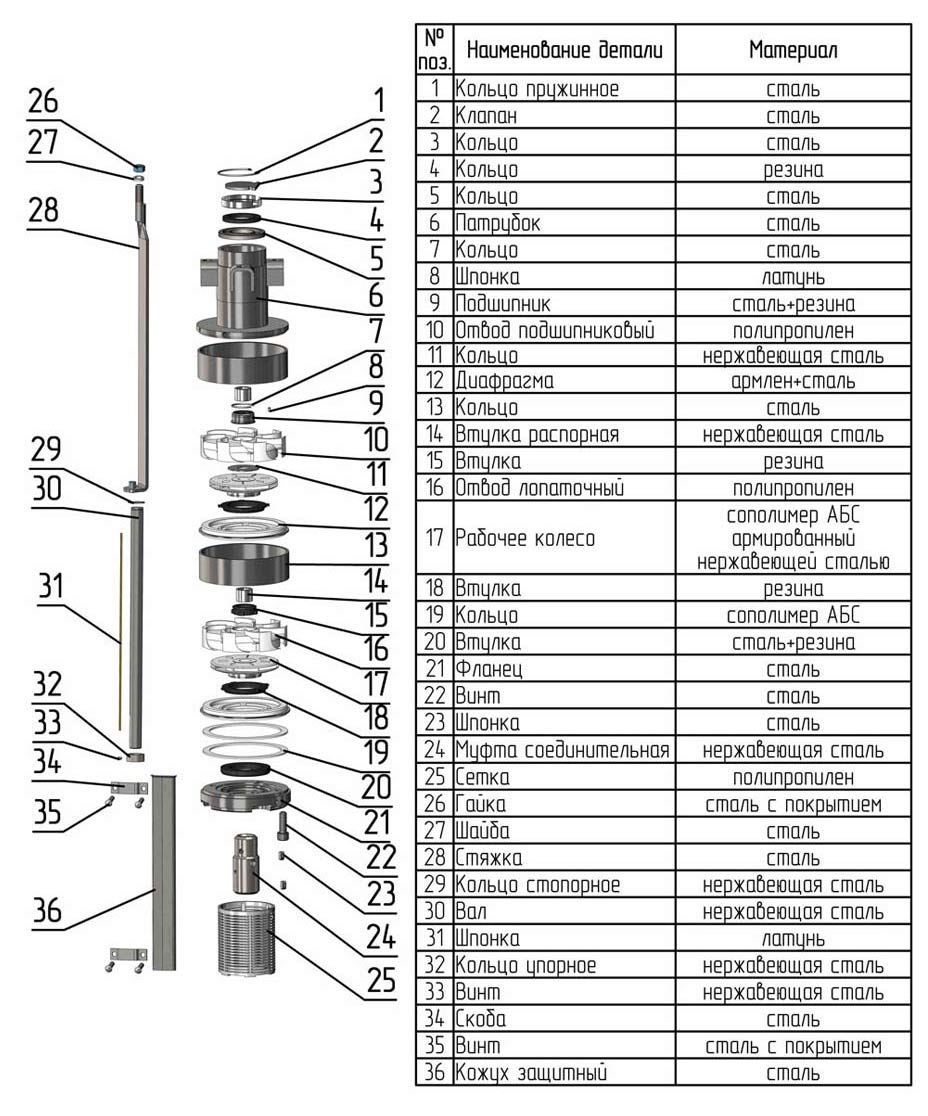 26
27
28
29
30
31
32
33
34
35
36
1
2
3
4
5
6
7
8
9
10
11
12
13
14
15
16
17
18
19
20
21
22
23
24
25

| № поз. | Наименование детали | Материал |
|---|---|---|
| 1 | Кольцо пружинное | сталь |
| 2 | Клапан | сталь |
| 3 | Кольцо | сталь |
| 4 | Кольцо | резина |
| 5 | Кольцо | сталь |
| 6 | Патрубок | сталь |
| 7 | Кольцо | сталь |
| 8 | Шпонка | латунь |
| 9 | Подшипник | сталь+резина |
| 10 | Отвод подшипниковый | полипропилен |
| 11 | Кольцо | нержавеющая сталь |
| 12 | Диафрагма | армлен+сталь |
| 13 | Кольцо | сталь |
| 14 | Втулка распорная | нержавеющая сталь |
| 15 | Втулка | резина |
| 16 | Отвод лопаточный | полипропилен |
| 17 | Рабочее колесо | сополимер АБС армированный нержавеющей сталью |
| 18 | Втулка | резина |
| 19 | Кольцо | сополимер АБС |
| 20 | Втулка | сталь+резина |
| 21 | Фланец | сталь |
| 22 | Винт | сталь |
| 23 | Шпонка | сталь |
| 24 | Муфта соединительная | нержавеющая сталь |
| 25 | Сетка | полипропилен |
| 26 | Гайка | сталь с покрытием |
| 27 | Шайба | сталь |
| 28 | Стяжка | сталь |
| 29 | Кольцо стопорное | нержавеющая сталь |
| 30 | Вал | нержавеющая сталь |
| 31 | Шпонка | латунь |
| 32 | Кольцо упорное | нержавеющая сталь |
| 33 | Винт | нержавеющая сталь |
| 34 | Скоба | сталь |
| 35 | Винт | сталь с покрытием |
| 36 | Кожух защитный | сталь |