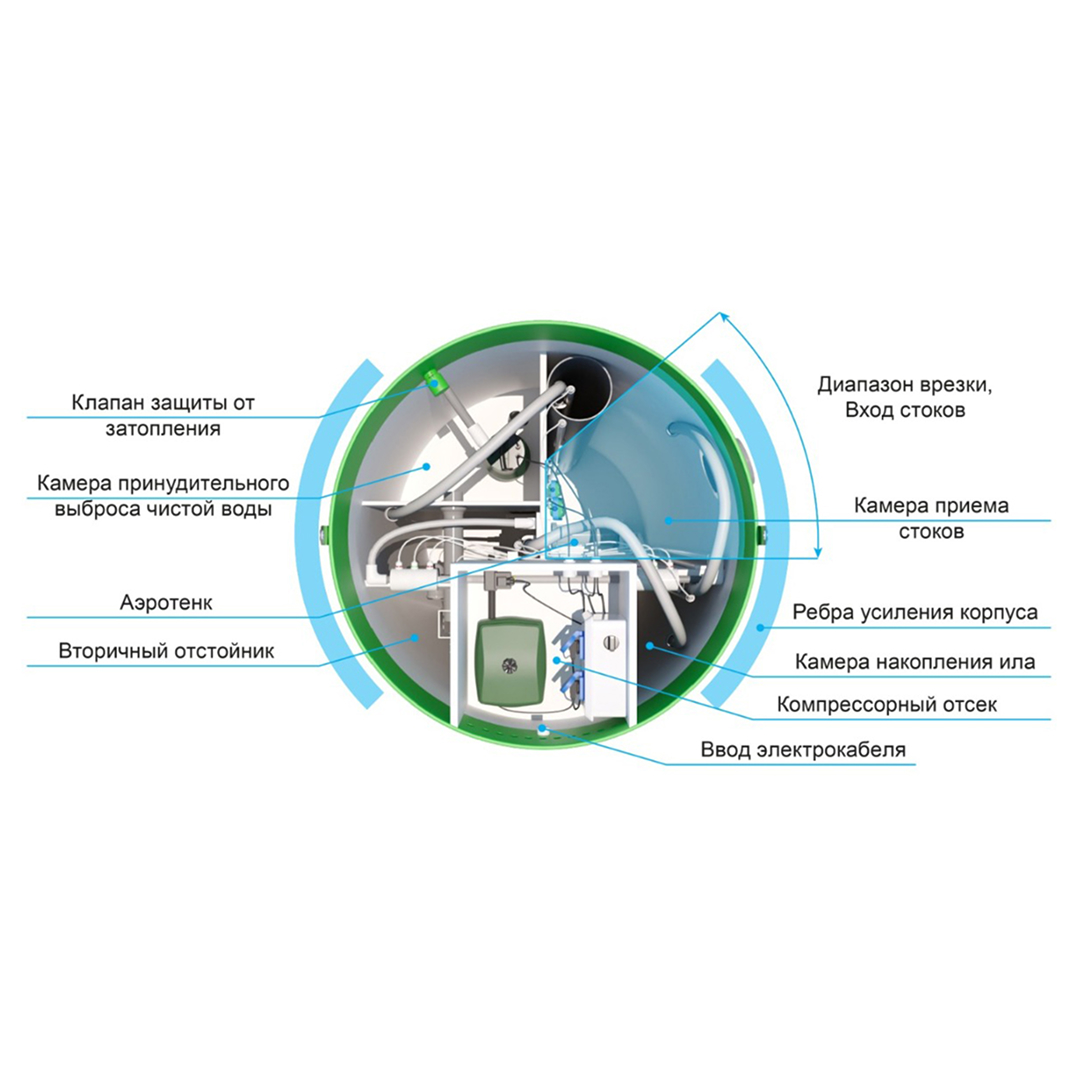 Клапан защиты от затопления

Камера принудительного выброса чистой воды

Аэротенк

Вторичный отстойник

Диапазон врезки, Вход стоков

Камера приема стоков

Ребра усиления корпуса

Камера накопления ила

Компрессорный отсек

Ввод электрокабеля