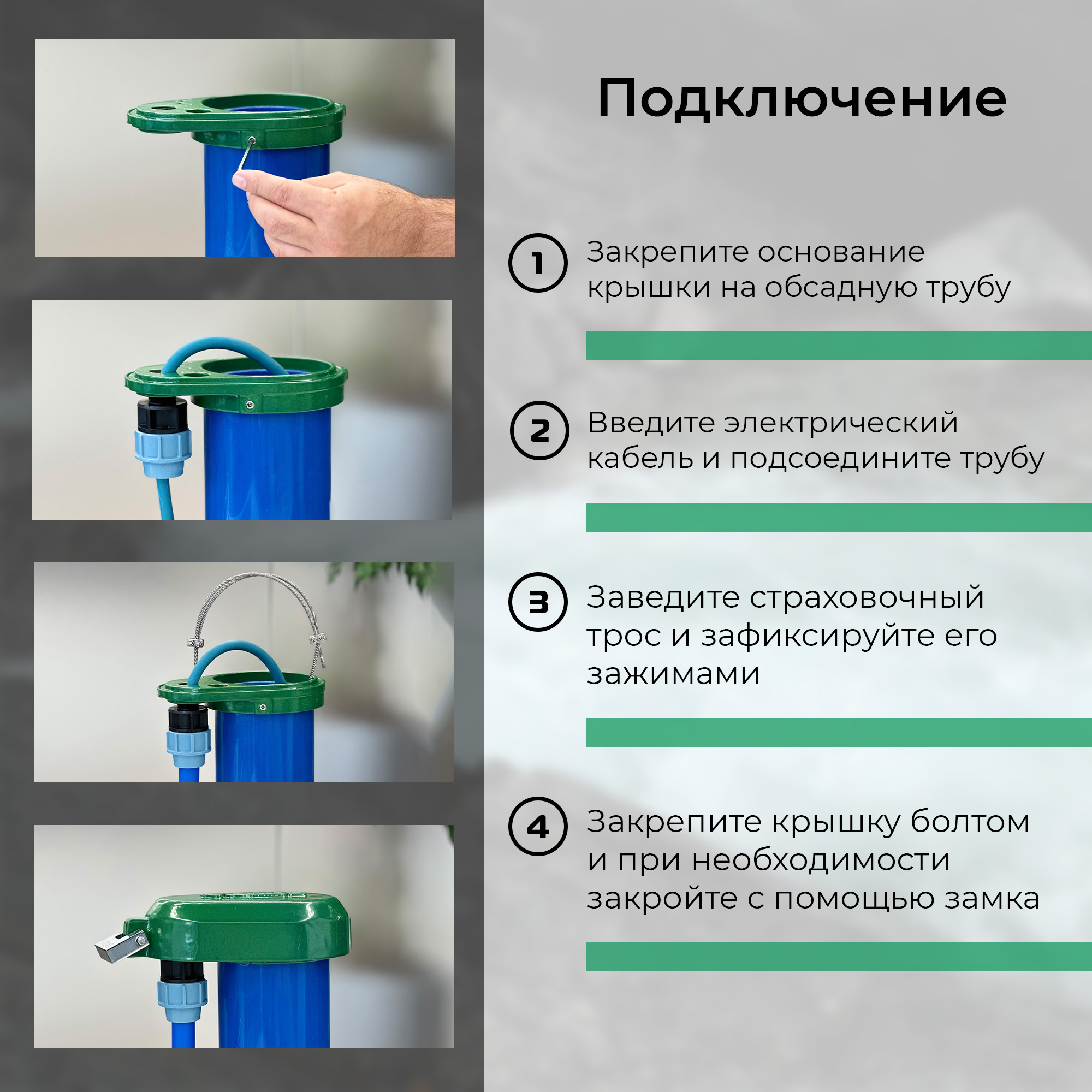 Подключение

1 Закрепите основание крышки на обсадную трубу

2 Введите электрический кабель и подсоедините трубу

3 Заведите страховочный трос и зафиксируйте его зажимами

4 Закрепите крышку болтом и при необходимости закройте с помощью замка