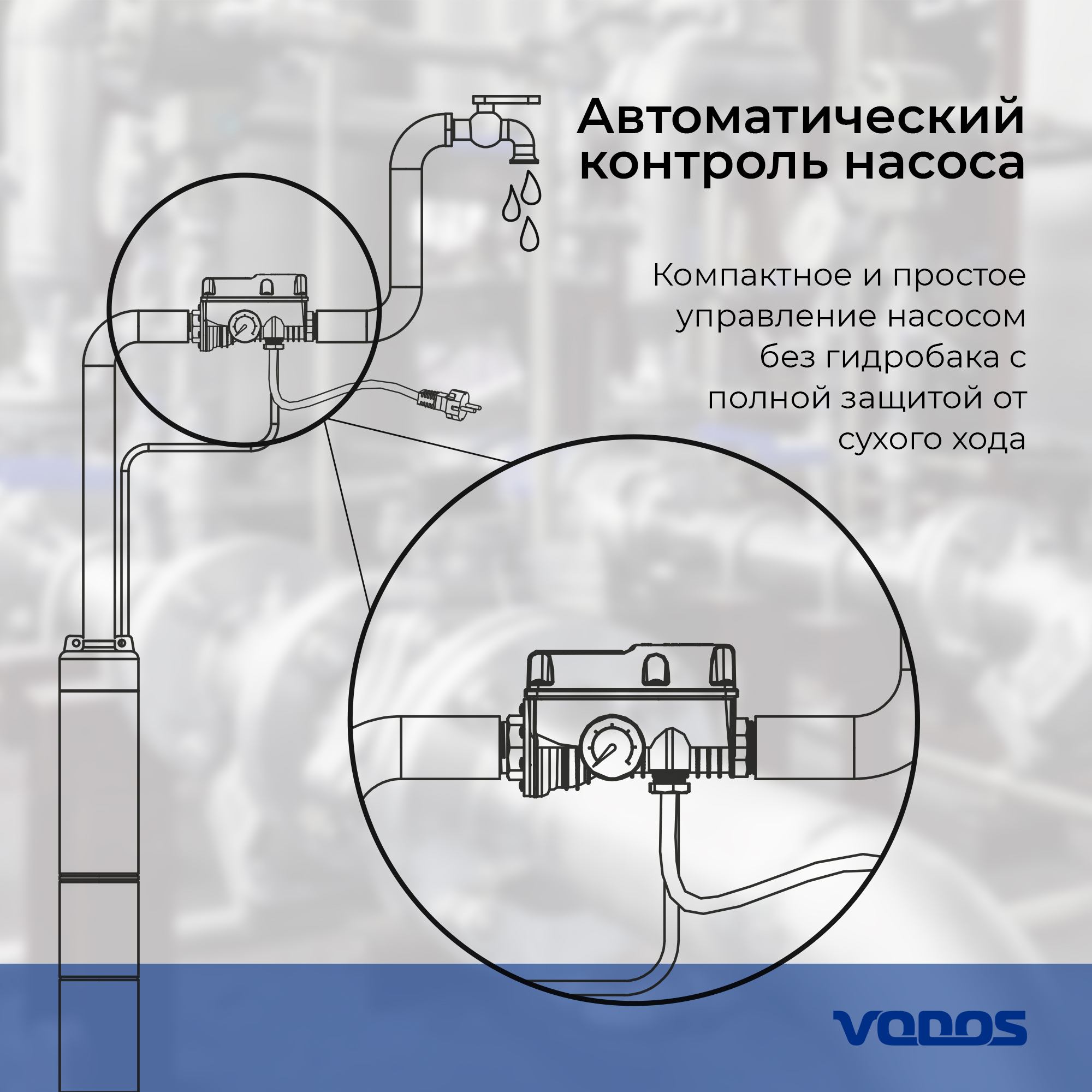 Автоматический контроль насоса

Компактное и простое управление насосом без гидробака с полной защитой от сухого хода

VODOS