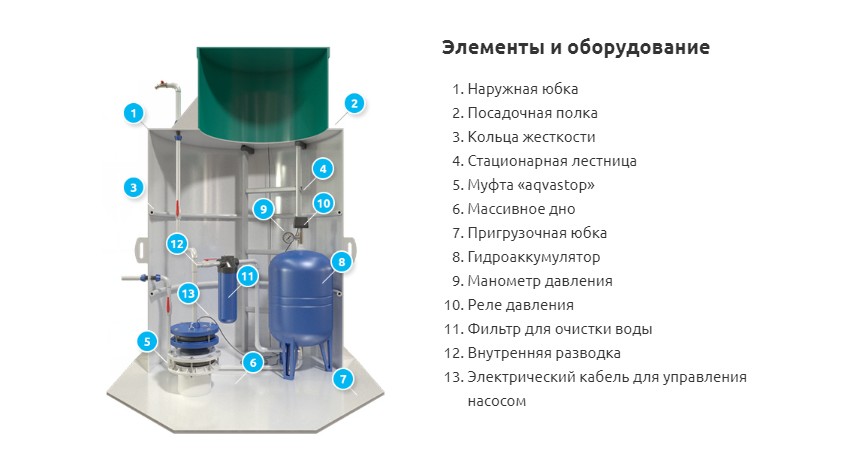 1
2
3
4
9
10
12
11
8
13
5
6
7

Элементы и оборудование

1. Наружная юбка
2. Посадочная полка
3. Кольца жесткости
4. Стационарная лестница
5. Муфта «aqvastop»
6. Массивное дно
7. Пригрузочная юбка
8. Гидроаккумулятор
9. Манометр давления
10. Реле давления
11. Фильтр для очистки воды
12. Внутренняя разводка
13. Электрический кабель для управления насосом