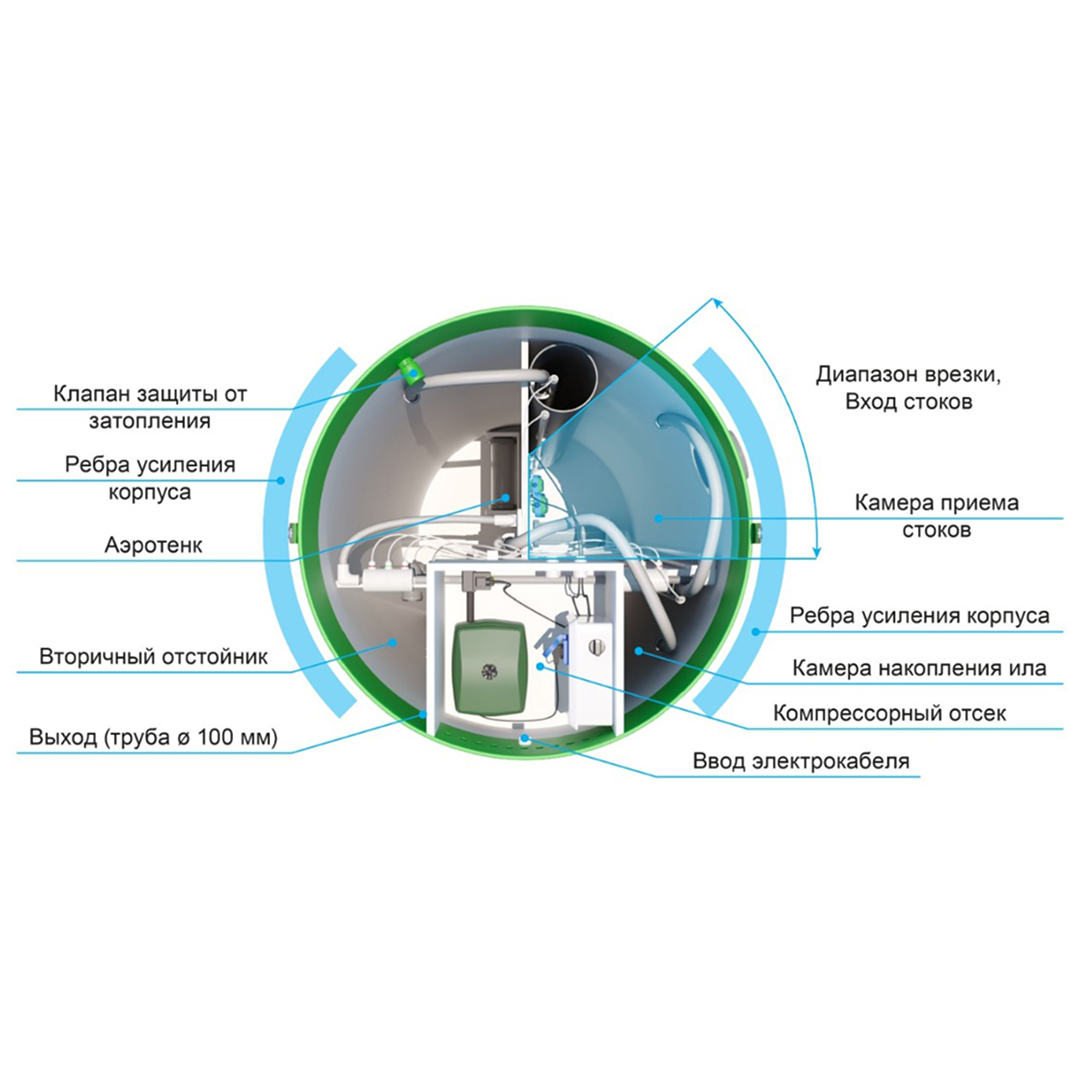 Клапан защиты от затопления

Ребра усиления корпуса

Аэротенк

Вторичный отстойник

Выход (труба ø 100 мм)

Диапазон врезки, Вход стоков

Камера приема стоков

Ребра усиления корпуса

Камера накопления ила

Компрессорный отсек

Ввод электрокабеля