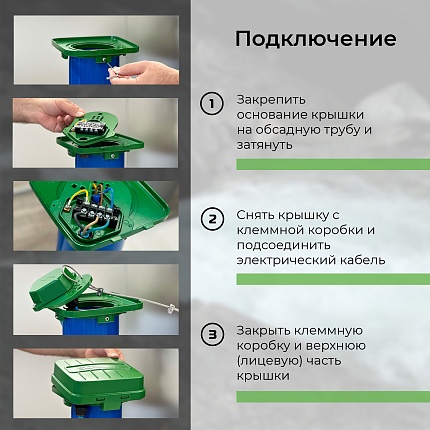 Подключение

1 Закрепить основание крышки на обсадную трубу и затянуть

2 Снять крышку с клеммной коробки и подсоединить электрический кабель

3 Закрыть клеммную коробку и верхнюю (лицевую) часть крышки