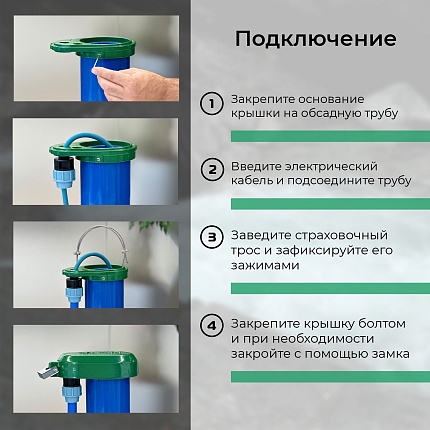 Подключение

1 Закрепите основание крышки на обсадную трубу

2 Введите электрический кабель и подсоедините трубу

3 Заведите страховочный трос и зафиксируйте его зажимами

4 Закрепите крышку болтом и при необходимости закройте с помощью замка