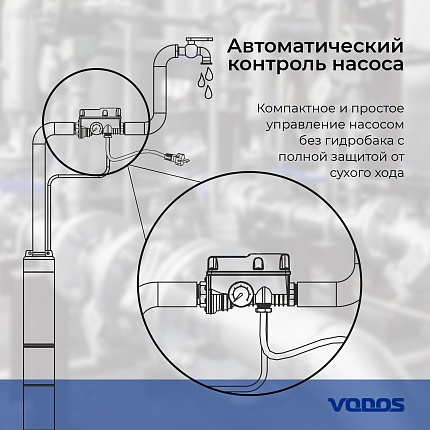 Автоматический контроль насоса

Компактное и простое управление насосом без гидробака с полной защитой от сухого хода

VODOS